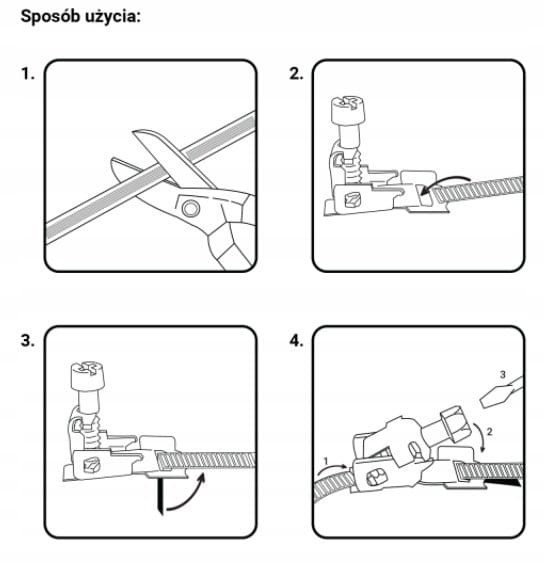 Sposób użycia:

1.

2.

3.

4.

3

2

1