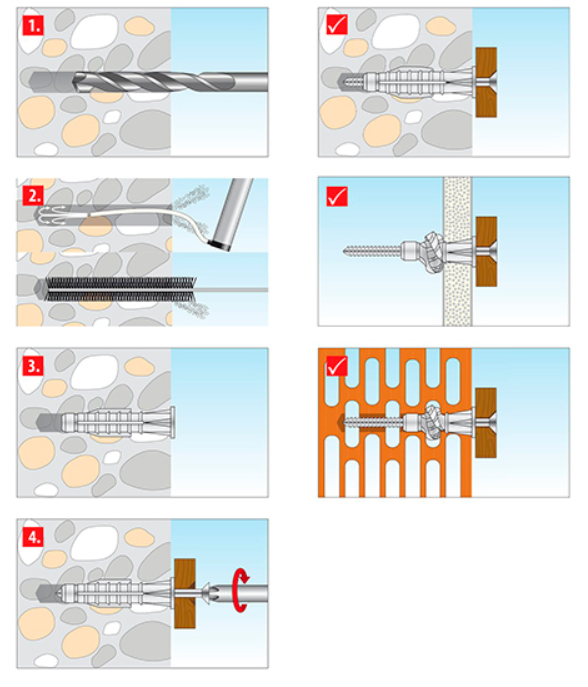 1.

2.

3.

4.