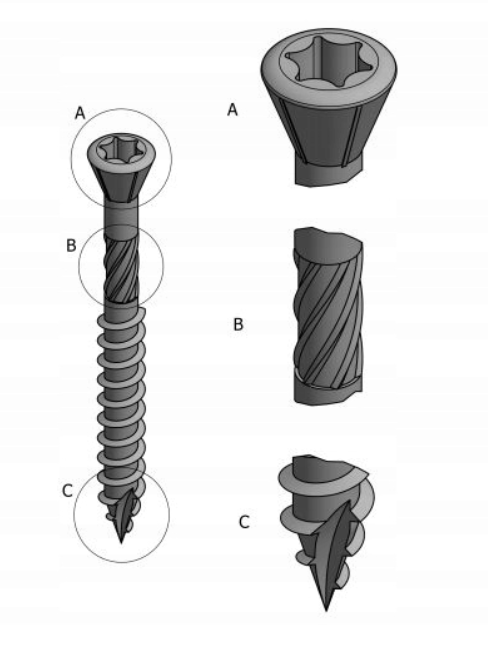 A
B
C
A
B
C